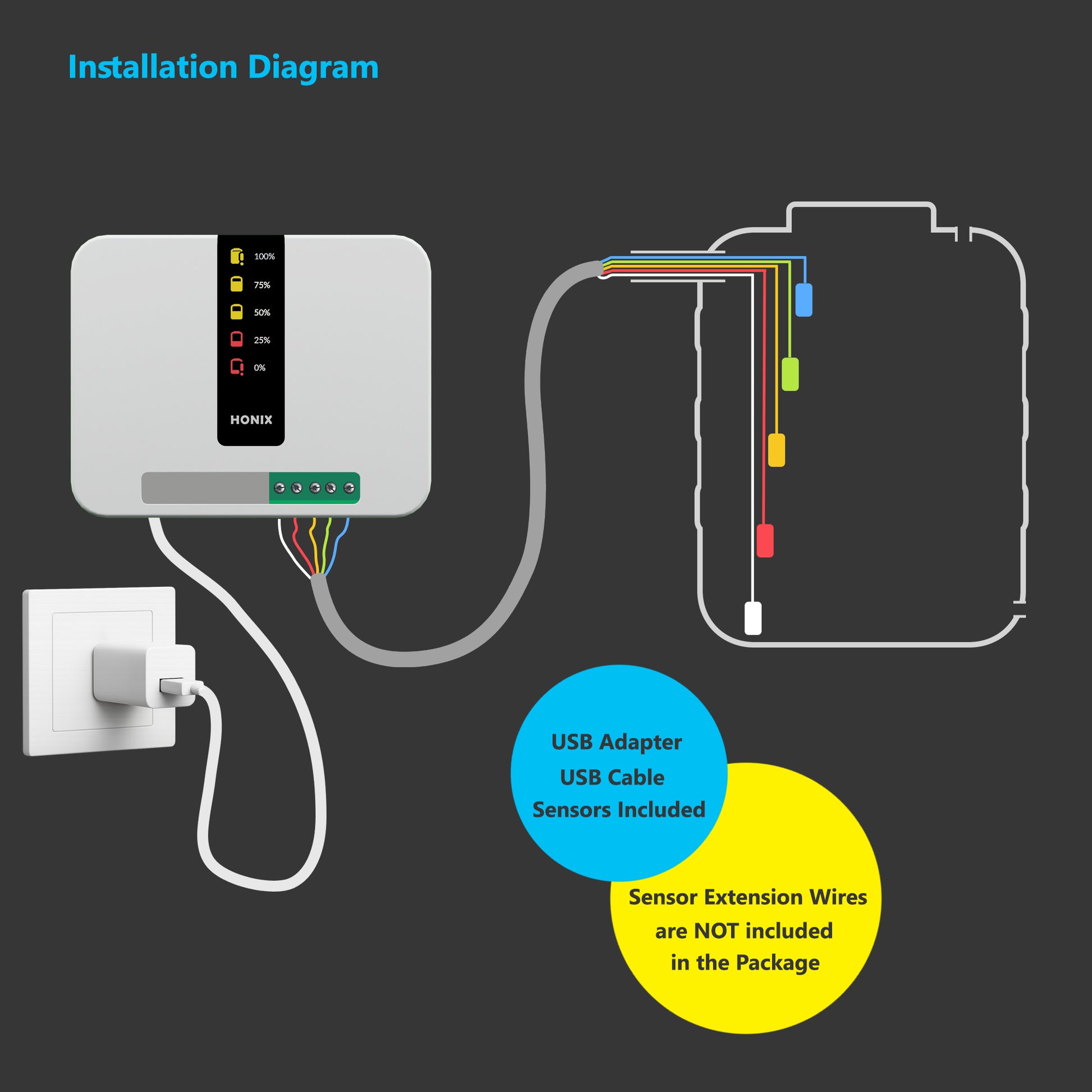 Installation Diagram

100%

75%

50%

25%

0%

HONIX

USB Adapter
USB Cable
Sensors Included

Sensor Extension Wires
are NOT included
in the Package