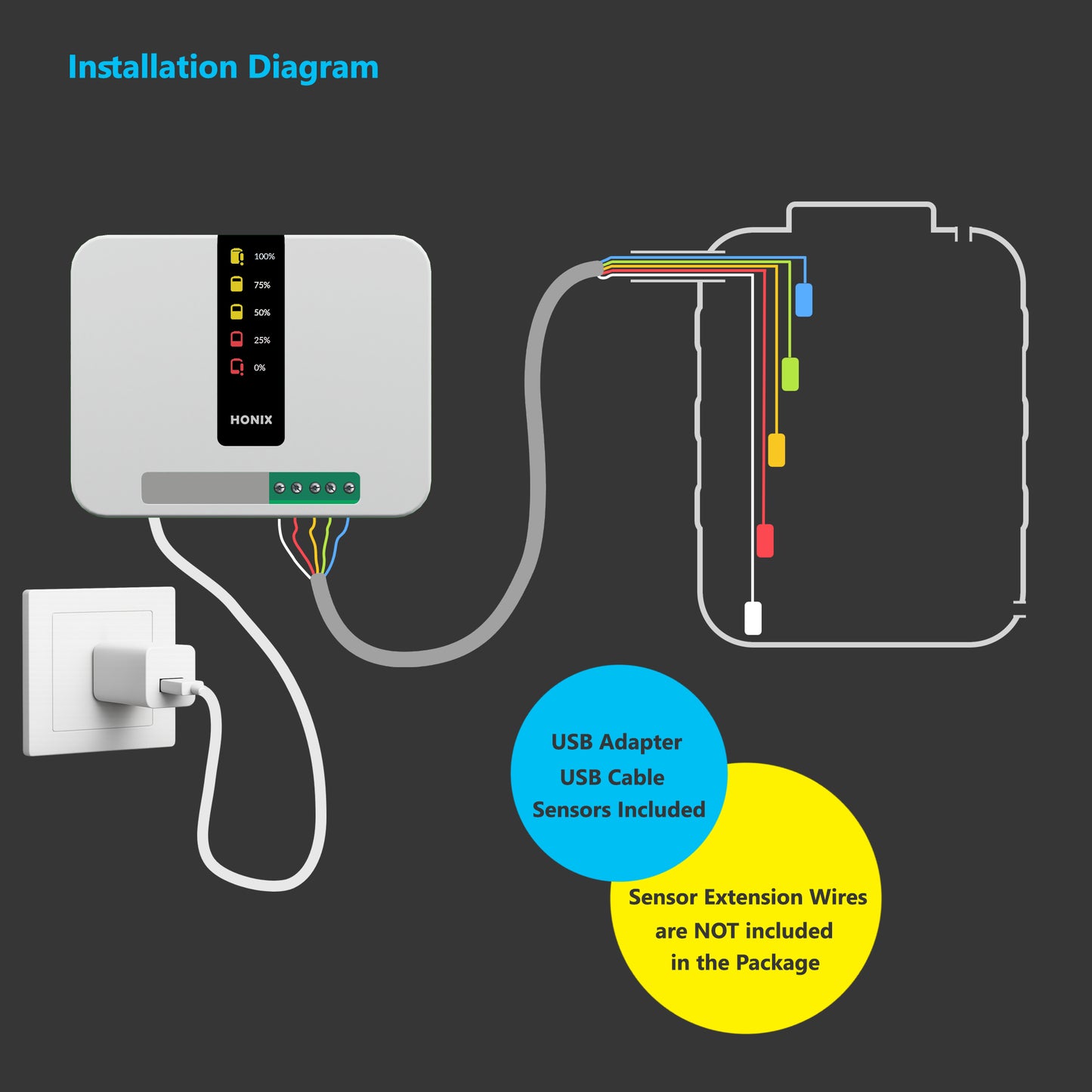 Installation Diagram

100%
75%
50%
25%
0%

HONIX

USB Adapter
USB Cable
Sensors Included

Sensor Extension Wires are NOT included in the Package