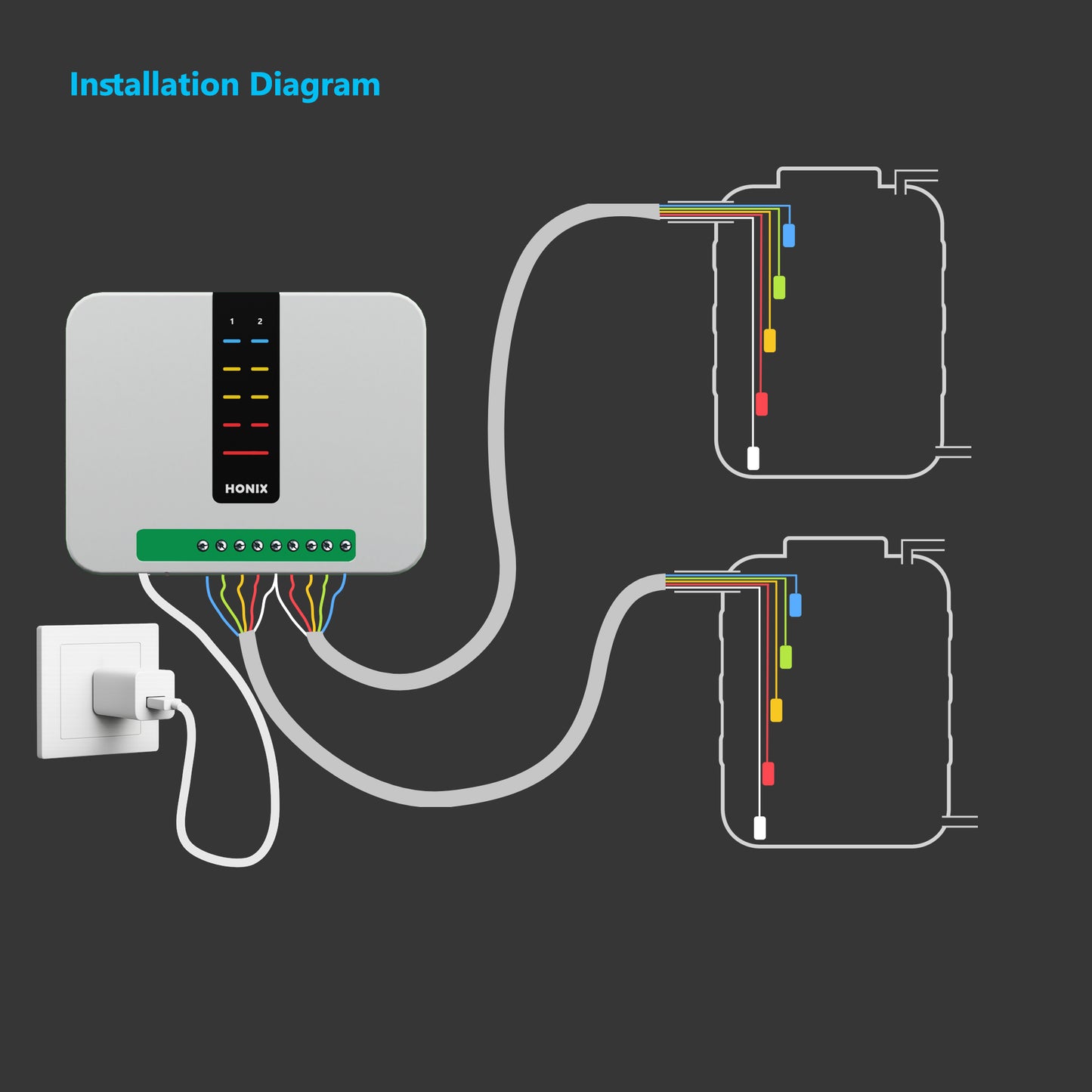 Installation Diagram

1 2

HONIX