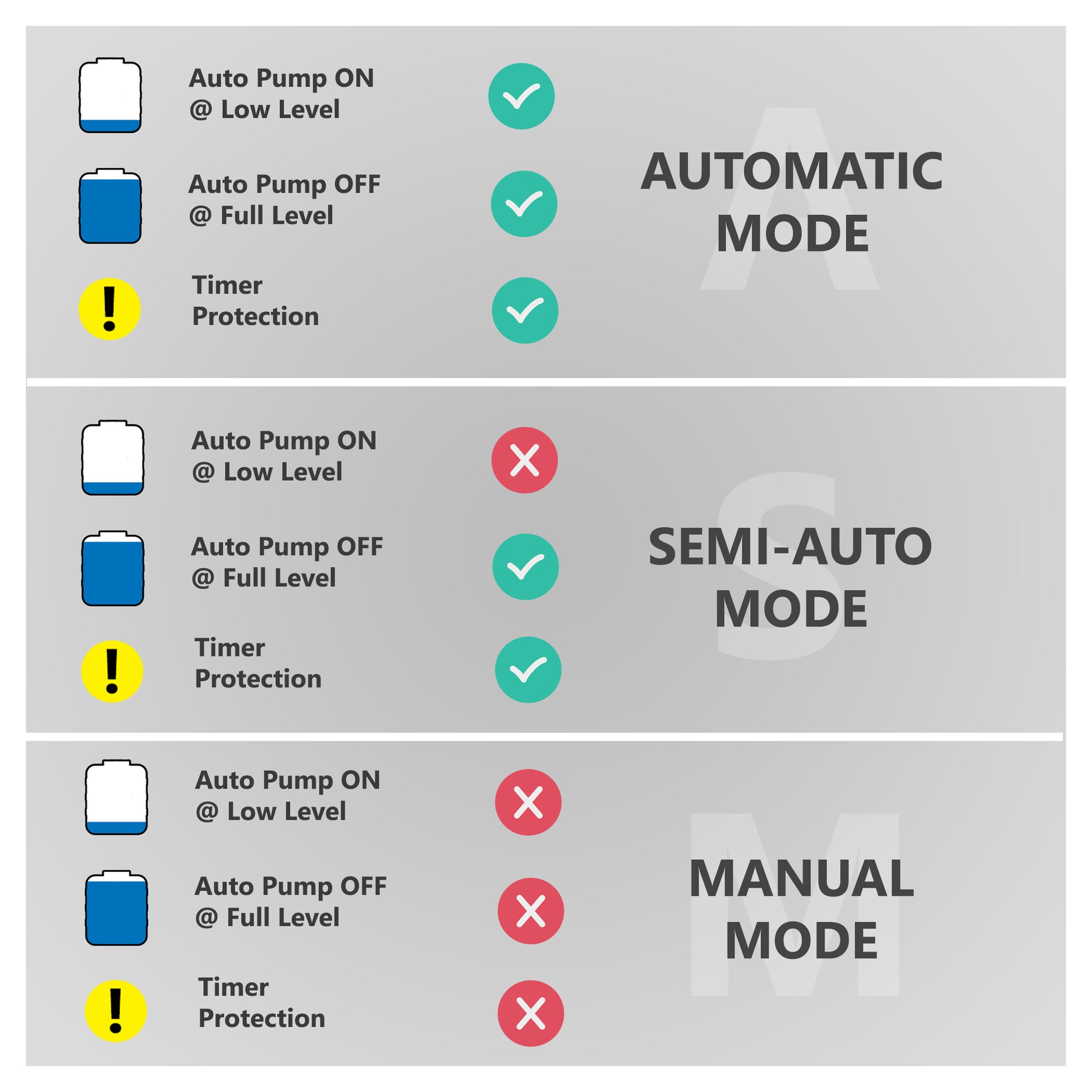 Auto Pump ON
@ Low Level

Auto Pump OFF
@ Full Level

Timer
Protection

A
AUTOMATIC
MODE

Auto Pump ON
@ Low Level

Auto Pump OFF
@ Full Level

Timer
Protection

S
SEMI-AUTO
MODE

Auto Pump ON
@ Low Level

Auto Pump OFF
@ Full Level

Timer
Protection

M
MANUAL
MODE