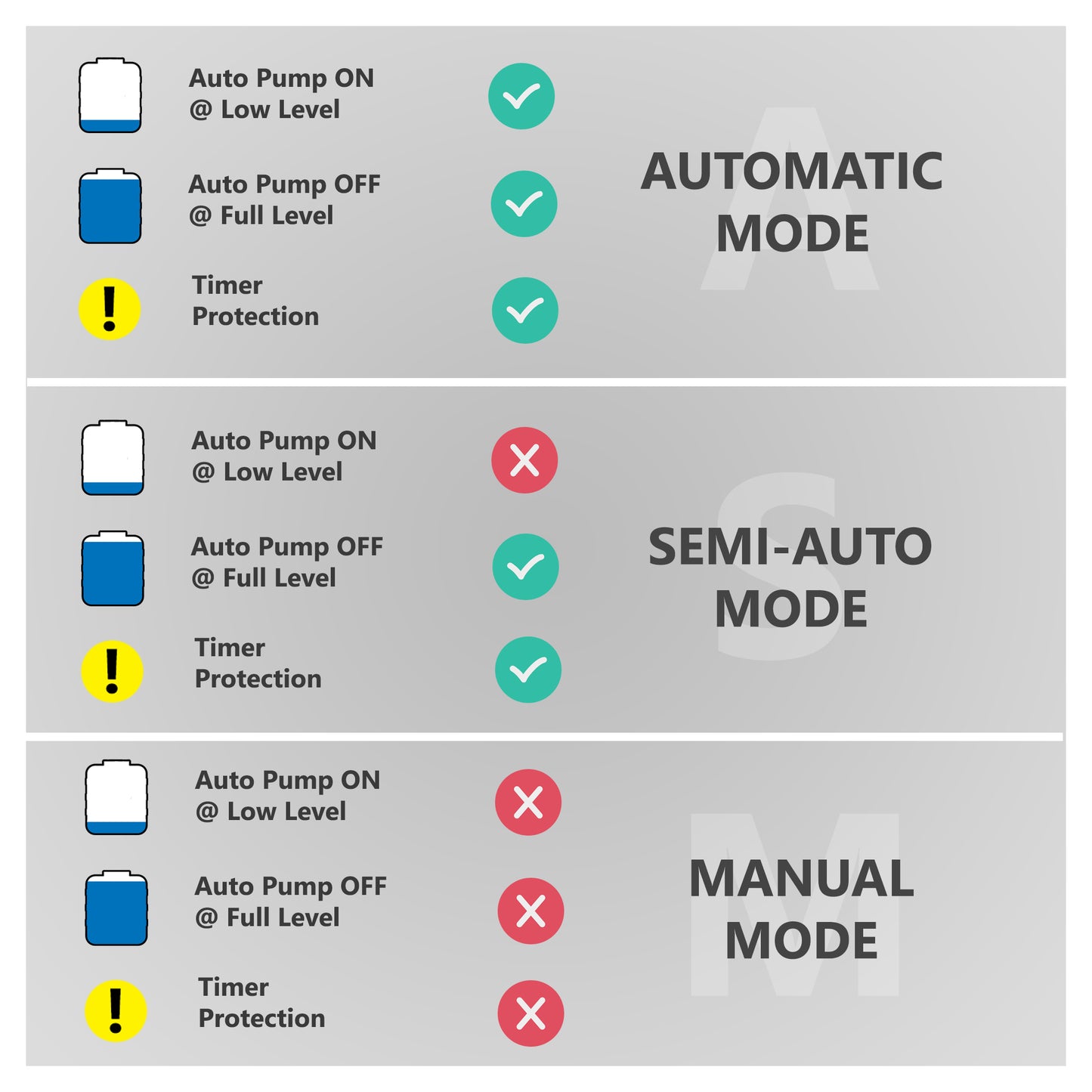 Auto Pump ON
@ Low Level

Auto Pump OFF
@ Full Level

Timer
Protection

A
AUTOMATIC
MODE

Auto Pump ON
@ Low Level

Auto Pump OFF
@ Full Level

Timer
Protection

S
SEMI-AUTO
MODE

Auto Pump ON
@ Low Level

Auto Pump OFF
@ Full Level

Timer
Protection

M
MANUAL
MODE