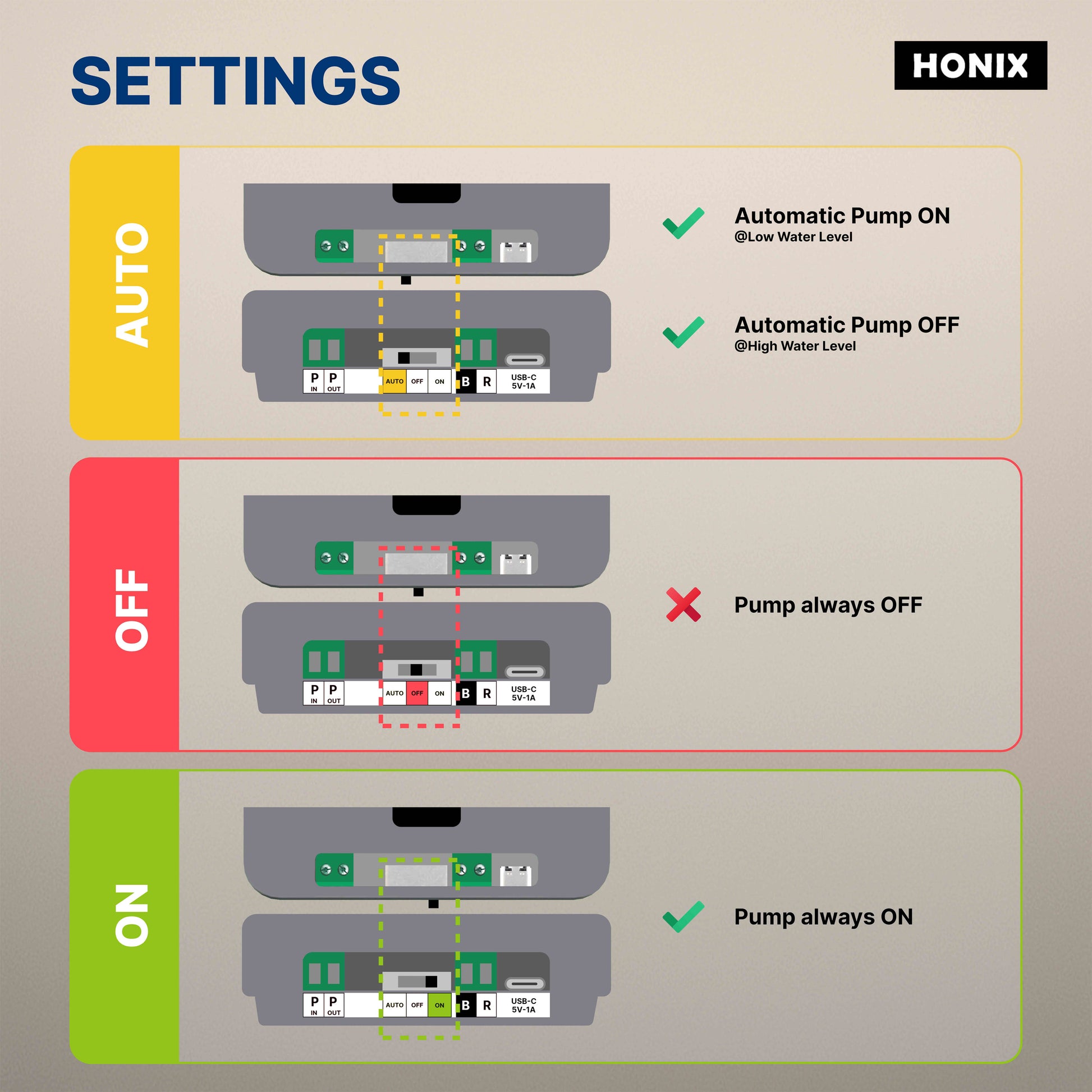 SETTINGS

HONIX

AUTO

P IN P OUT AUTO OFF ON B R USB-C 5V-1A

Automatic Pump ON
@Low Water Level

Automatic Pump OFF
@High Water Level

OFF

P IN P OUT AUTO OFF ON B R USB-C 5V-1A

Pump always OFF

ON

P IN P OUT AUTO OFF ON B R USB-C 5V-1A

Pump always ON